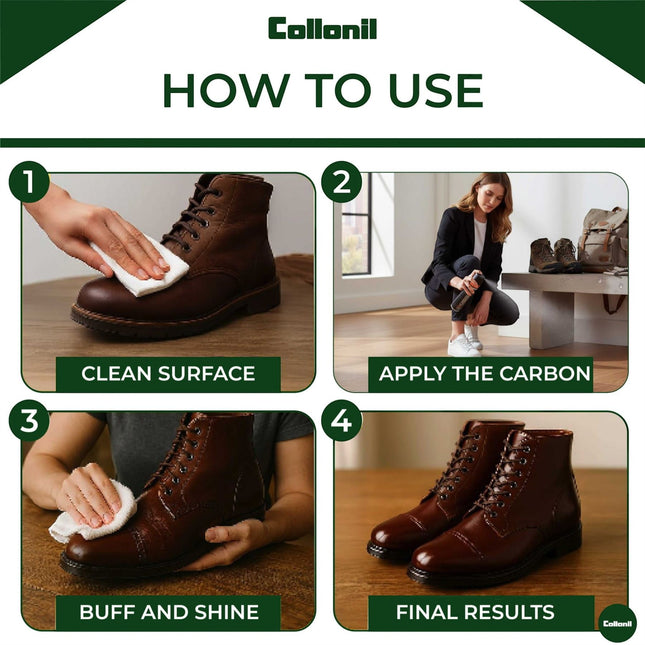 Collonil

HOW TO USE

1
CLEAN SURFACE

2
APPLY THE CARBON

3
BUFF AND SHINE

4
FINAL RESULTS

Collonil