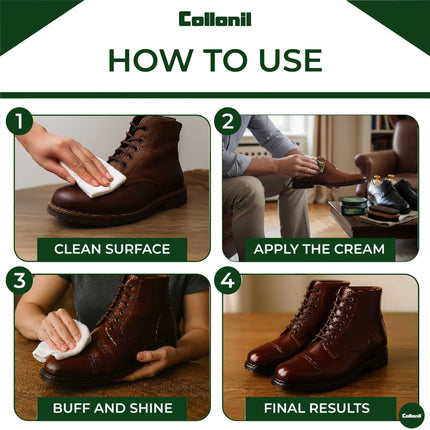 Collonil

HOW TO USE

1
CLEAN SURFACE

2
APPLY THE CREAM

3
BUFF AND SHINE

4
FINAL RESULTS

Collonil